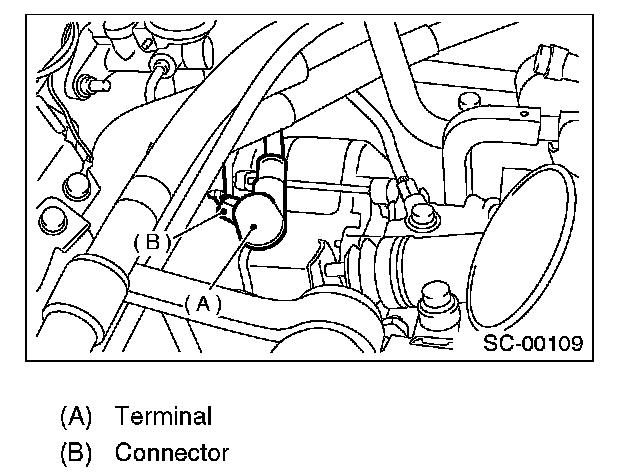 (B)

(A)

SC-00109

(A) Terminal

(B) Connector