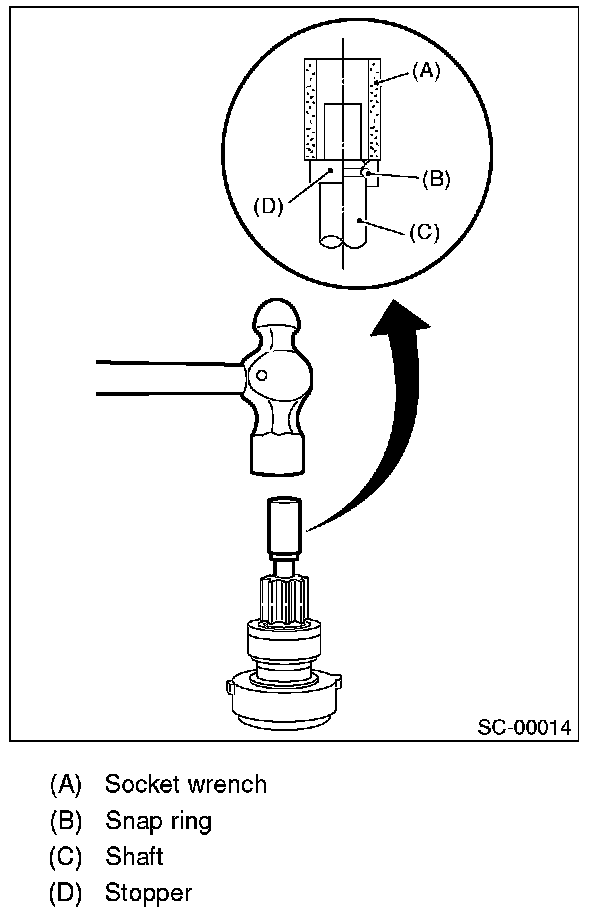 (A)
(B)
(D)
(C)

SC-00014

(A) Socket wrench
(B) Snap ring
(C) Shaft
(D) Stopper