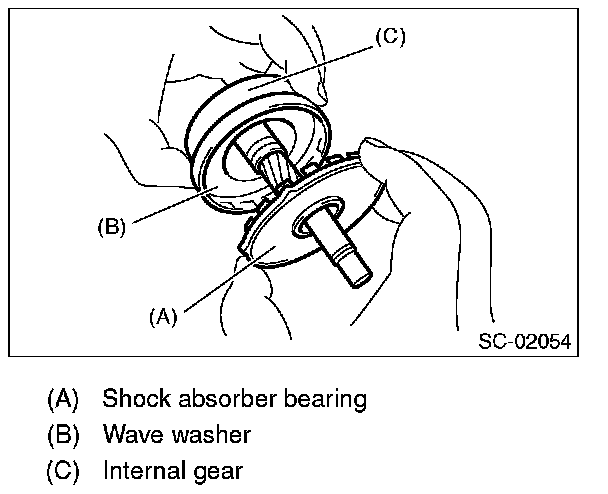 (C)
(B)
(A)
SC-02054

(A) Shock absorber bearing
(B) Wave washer
(C) Internal gear