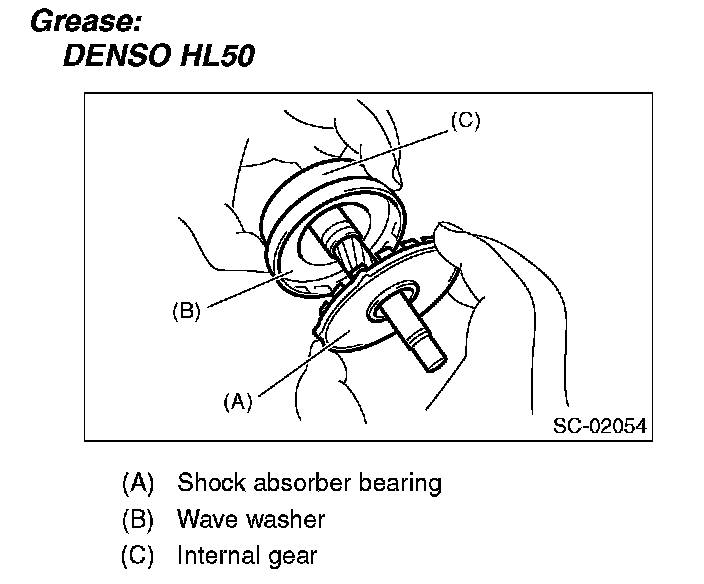 Grease:
DENSO HL50

(C)
(B)
(A)
SC-02054

(A) Shock absorber bearing
(B) Wave washer
(C) Internal gear