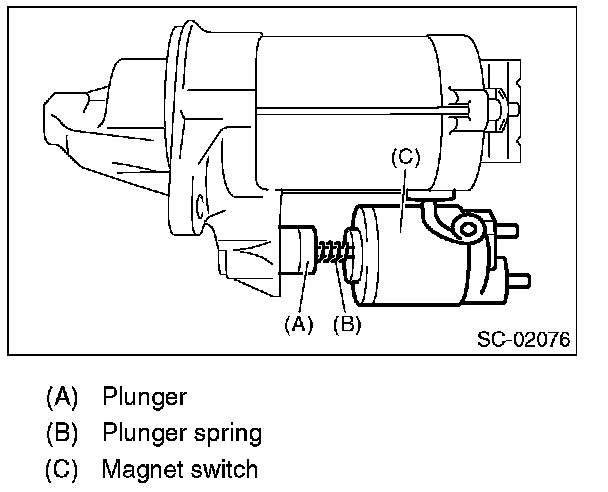 (C)

(A) (B)

SC-02076

(A) Plunger
(B) Plunger spring
(C) Magnet switch