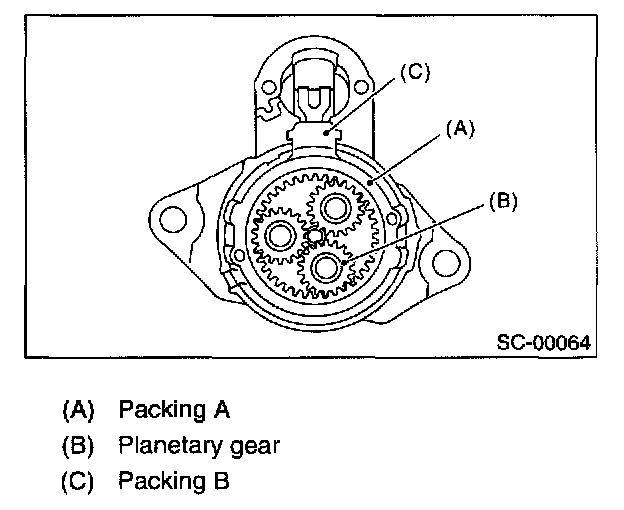 (C)
(A)
(B)
SC-00064

(A) Packing A
(B) Planetary gear
(C) Packing B