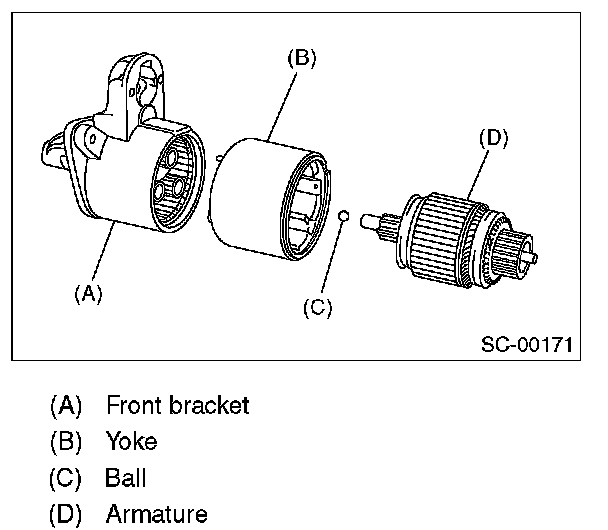 (B)
(D)
(A)
(C)
SC-00171

(A) Front bracket
(B) Yoke
(C) Ball
(D) Armature