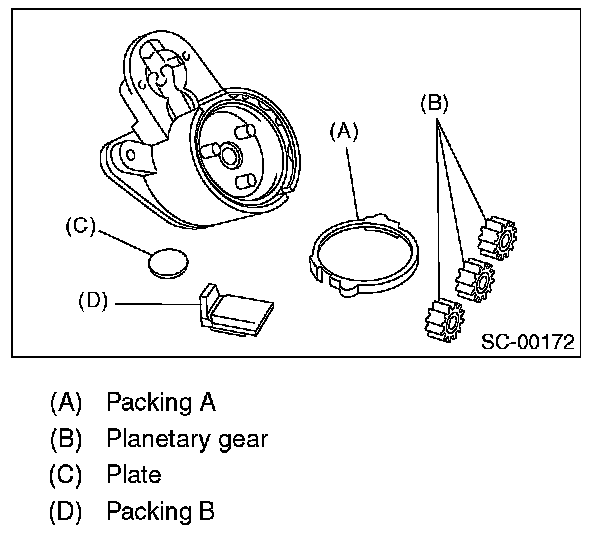 (B)
(A)
(C)
(D)
SC-00172

(A) Packing A
(B) Planetary gear
(C) Plate
(D) Packing B