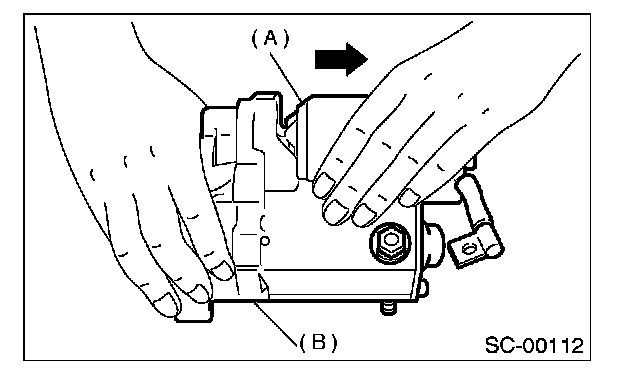 (A)
(B)
SC-00112