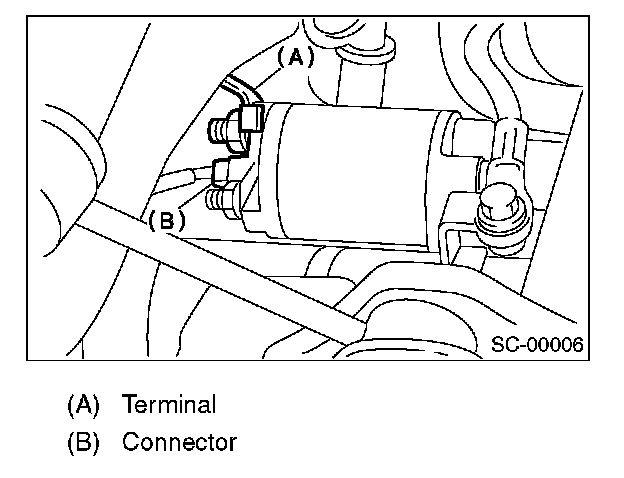 (A)

(B)

SC-00006

(A) Terminal

(B) Connector