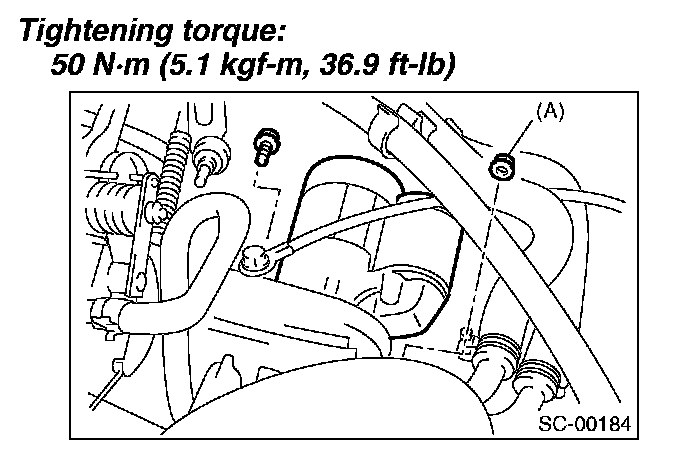 Tightening torque:
50 N·m (5.1 kgf-m, 36.9 ft-lb)

(A)

SC-00184