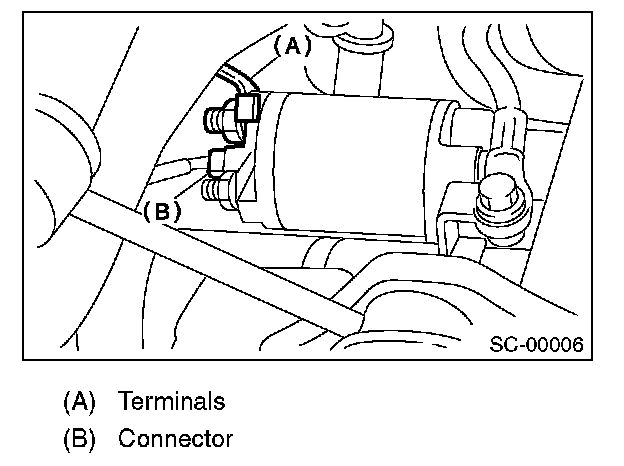 (A)

(B)

SC-00006

(A) Terminals
(B) Connector