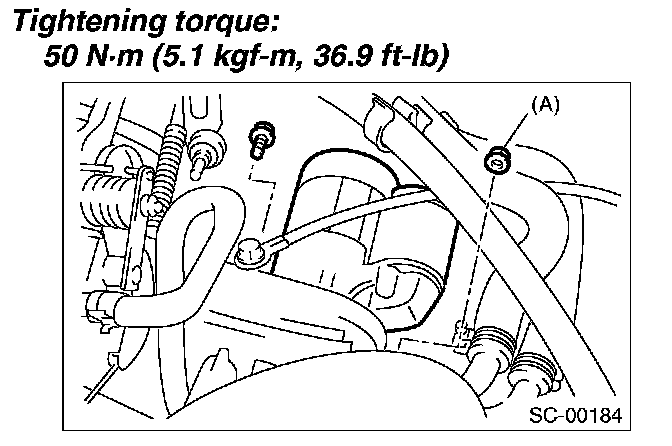 Tightening torque:
50 N·m (5.1 kgf-m, 36.9 ft-lb)

(A)

SC-00184