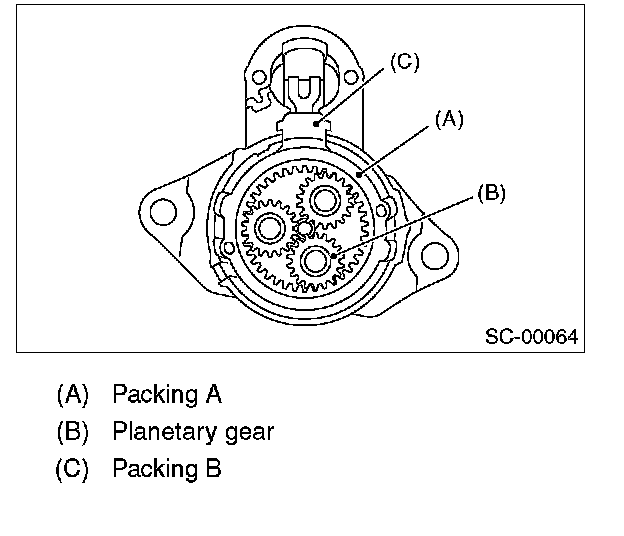 (C)
(A)
(B)
SC-00064

(A) Packing A
(B) Planetary gear
(C) Packing B