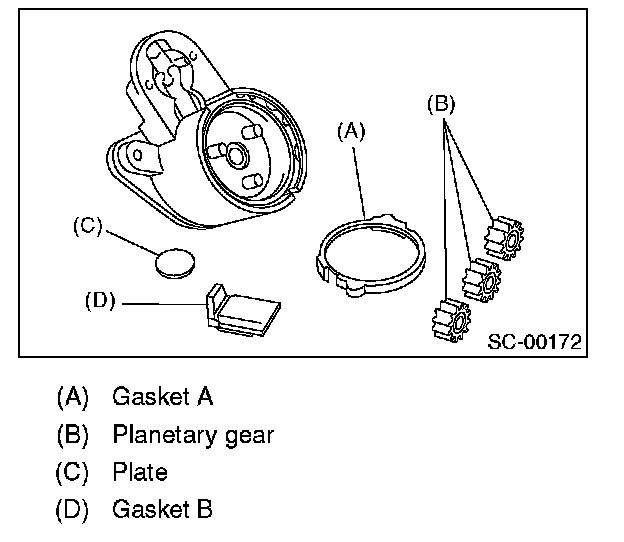 (B)

(A)

(C)

(D)

SC-00172

(A) Gasket A

(B) Planetary gear

(C) Plate

(D) Gasket B