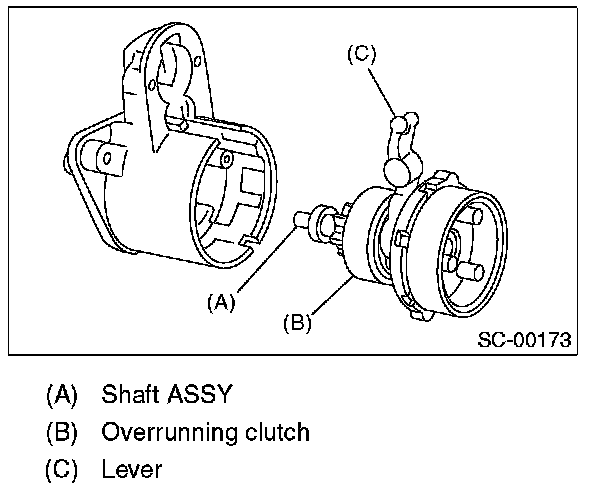 (C)

(A)

(B)

SC-00173

(A) Shaft ASSY
(B) Overrunning clutch
(C) Lever