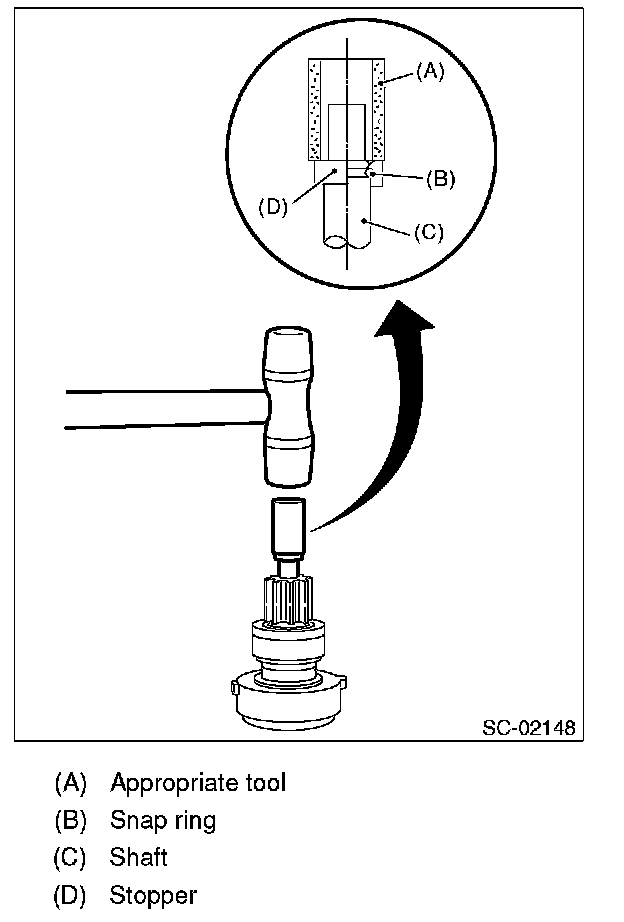 (A)

(B)

(D)

(C)

SC-02148

(A) Appropriate tool
(B) Snap ring
(C) Shaft
(D) Stopper