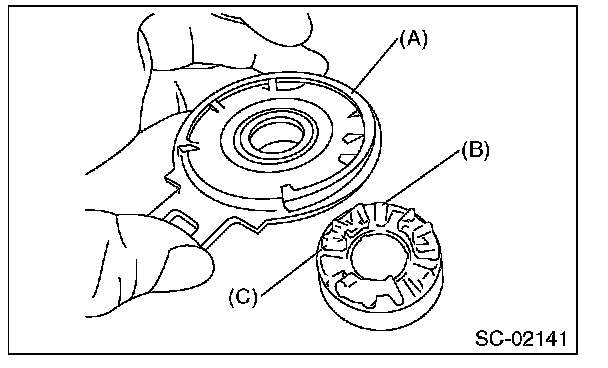 (A)
(B)
(C)
SC-02141