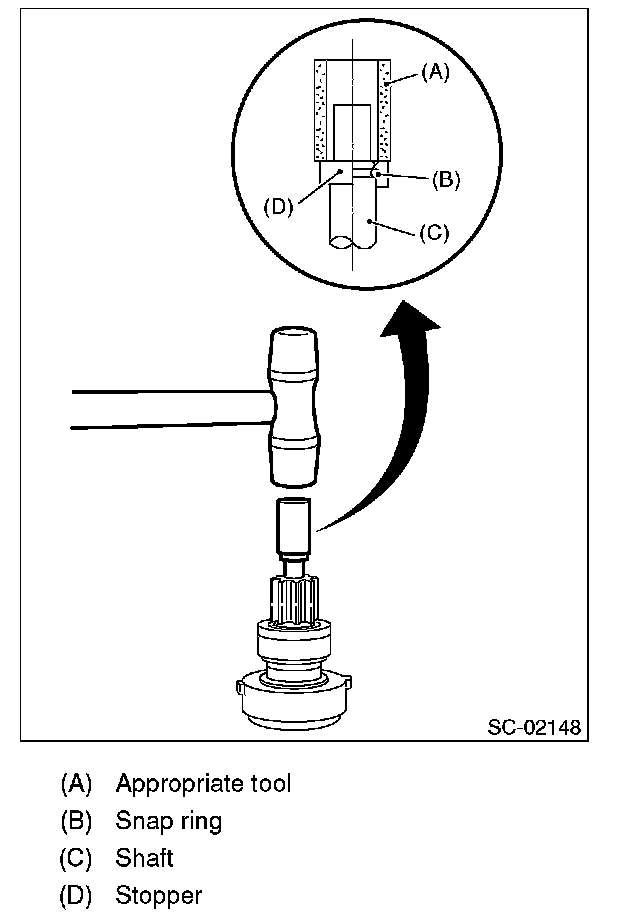 (A)
(B)
(D)
(C)

SC-02148

(A) Appropriate tool
(B) Snap ring
(C) Shaft
(D) Stopper