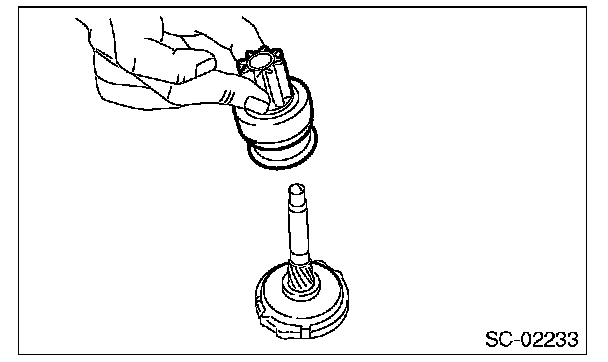 SC-02233