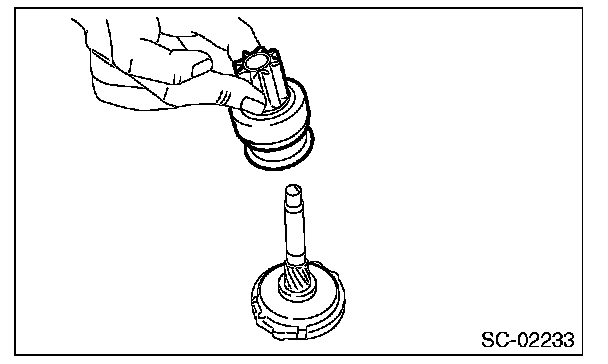 SC-02233