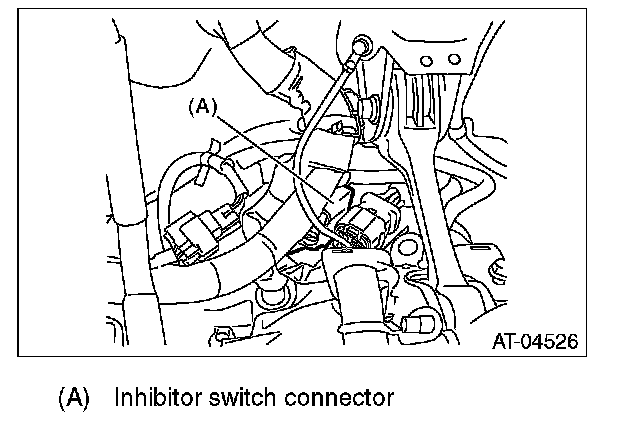 (A)

AT-04526

(A) Inhibitor switch connector