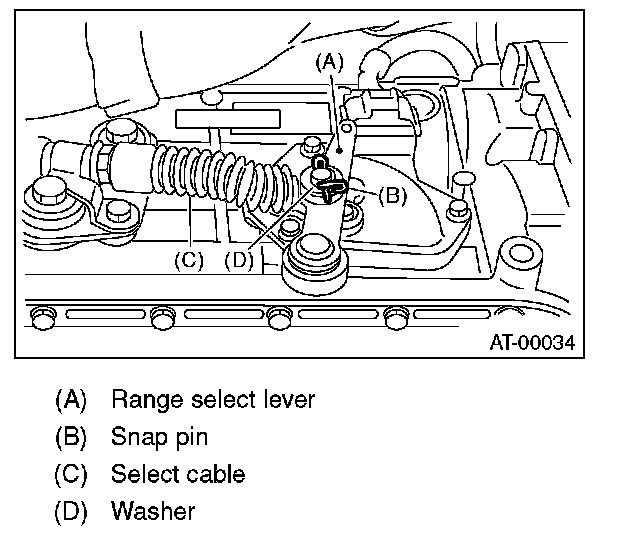 (A)
(B)
(C)
(D)
AT-00034

(A) Range select lever
(B) Snap pin
(C) Select cable
(D) Washer