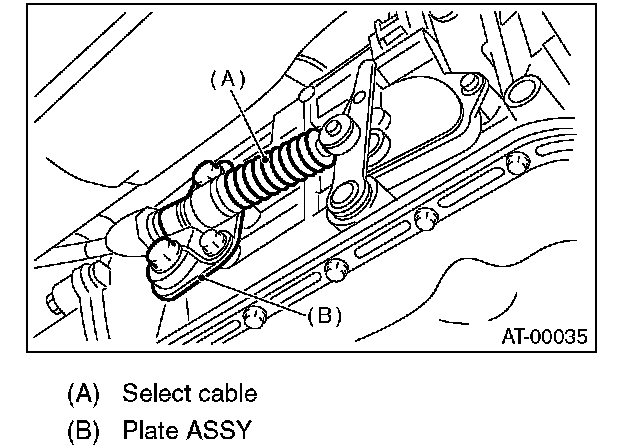 (A)

(B)

AT-00035

(A) Select cable

(B) Plate ASSY