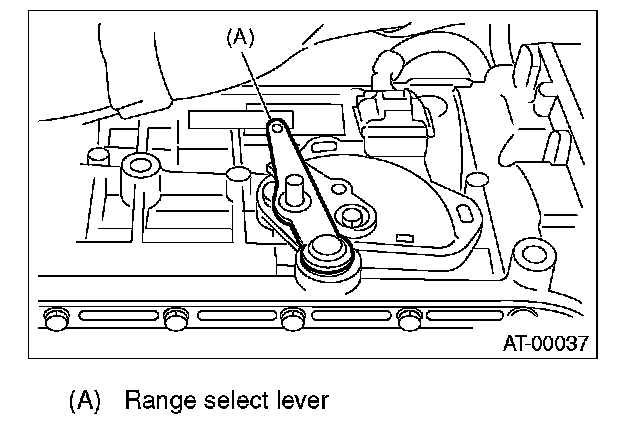 (A)

AT-00037

(A) Range select lever