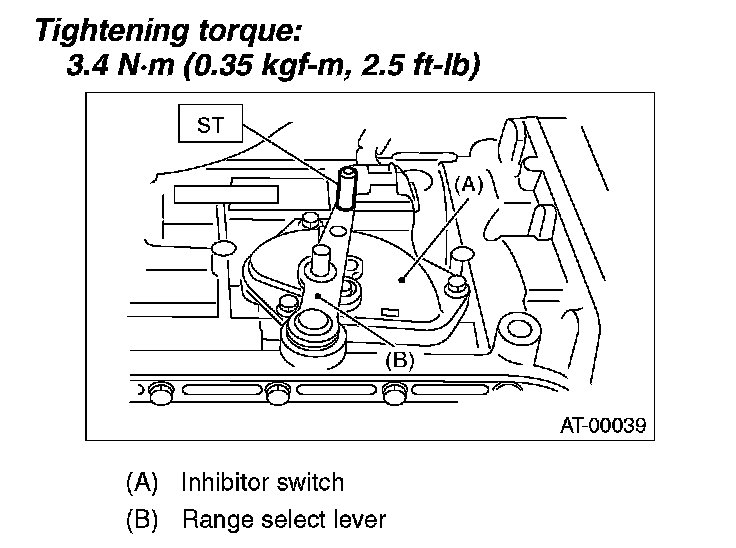 Tightening torque:
3.4 N·m (0.35 kgf-m, 2.5 ft-lb)

ST
(A)
(B)
AT-00039

(A) Inhibitor switch
(B) Range select lever