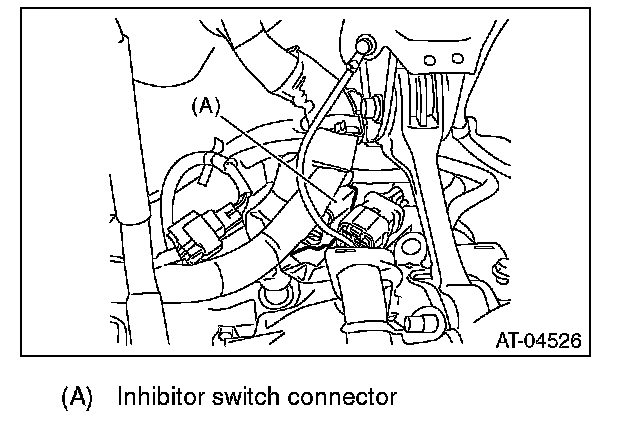 (A)

AT-04526

(A) Inhibitor switch connector