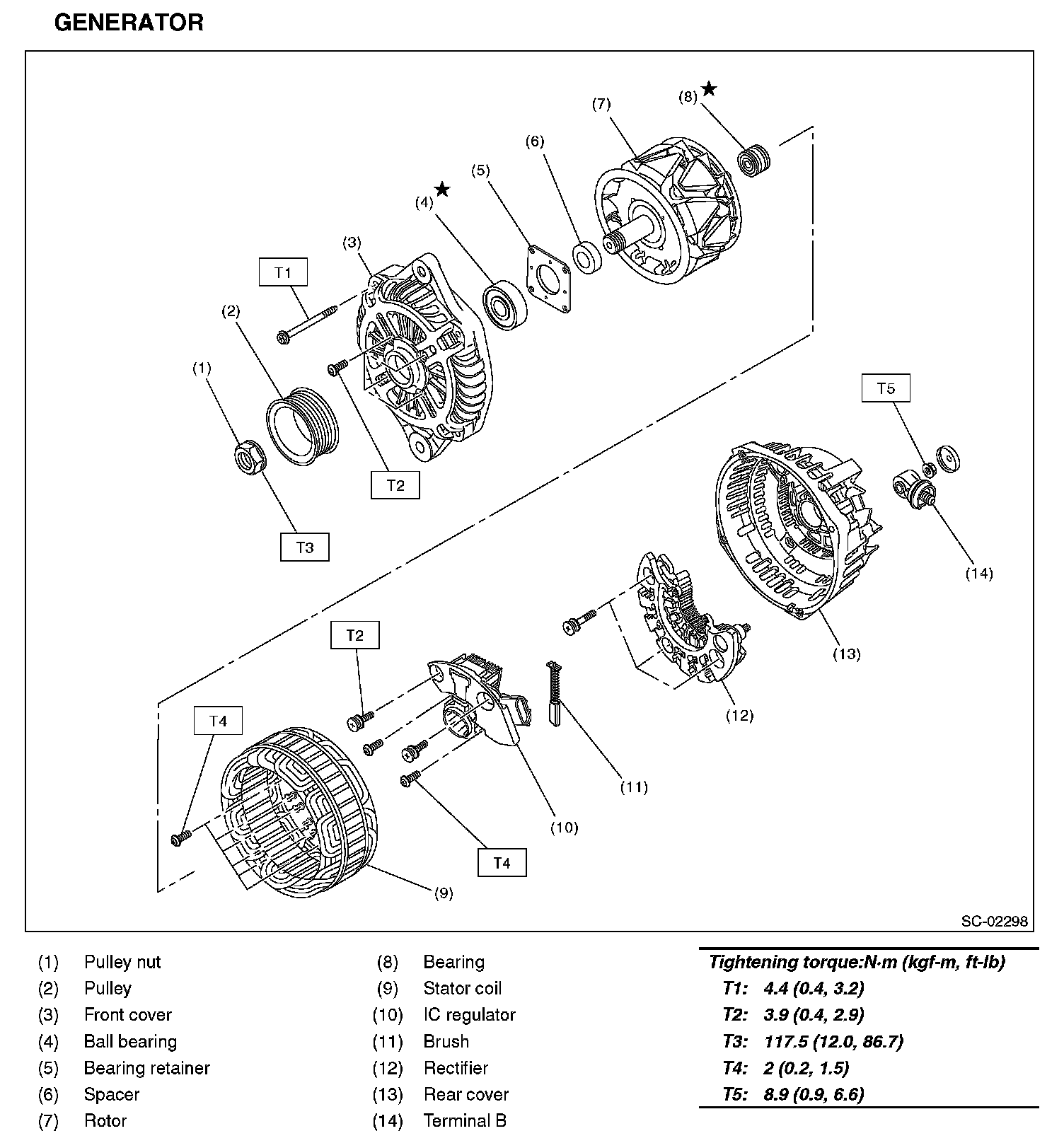 GENERATOR

(8) ★
(7)
(6)
(5)
(4) ★
(3)
T1
(2)
(1)
T2
T3
T5
(14)
(13)
(12)
T2
T4
(11)
(10)
T4
(9)
SC-02298

(1) Pulley nut
(2) Pulley
(3) Front cover
(4) Ball bearing
(5) Bearing retainer
(6) Spacer
(7) Rotor

(8) Bearing
(9) Stator coil
(10) IC regulator
(11) Brush
(12) Rectifier
(13) Rear cover
(14) Terminal B

Tightening torque:N·m (kgf-m, ft-lb)
T1: 4.4 (0.4, 3.2)
T2: 3.9 (0.4, 2.9)
T3: 117.5 (12.0, 86.7)
T4: 2 (0.2, 1.5)
T5: 8.9 (0.9, 6.6)