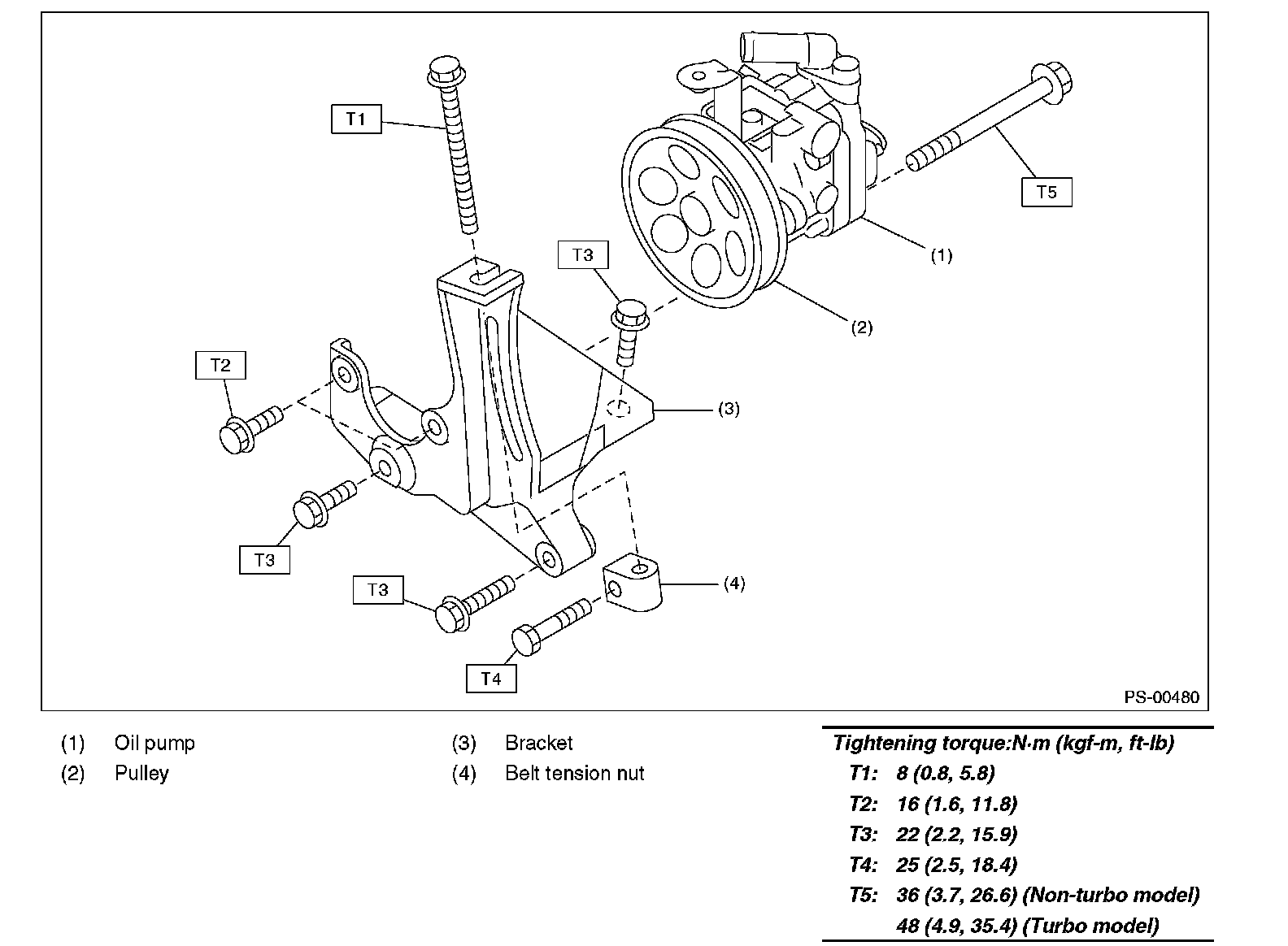 T1

T5

(1)

T3

(2)

T2

(3)

T3

T3

(4)

T4

PS-00480

(1) Oil pump
(2) Pulley
(3) Bracket
(4) Belt tension nut

Tightening torque:N·m (kgf-m, ft-lb)
T1: 8 (0.8, 5.8)
T2: 16 (1.6, 11.8)
T3: 22 (2.2, 15.9)
T4: 25 (2.5, 18.4)
T5: 36 (3.7, 26.6) (Non-turbo model)
48 (4.9, 35.4) (Turbo model)