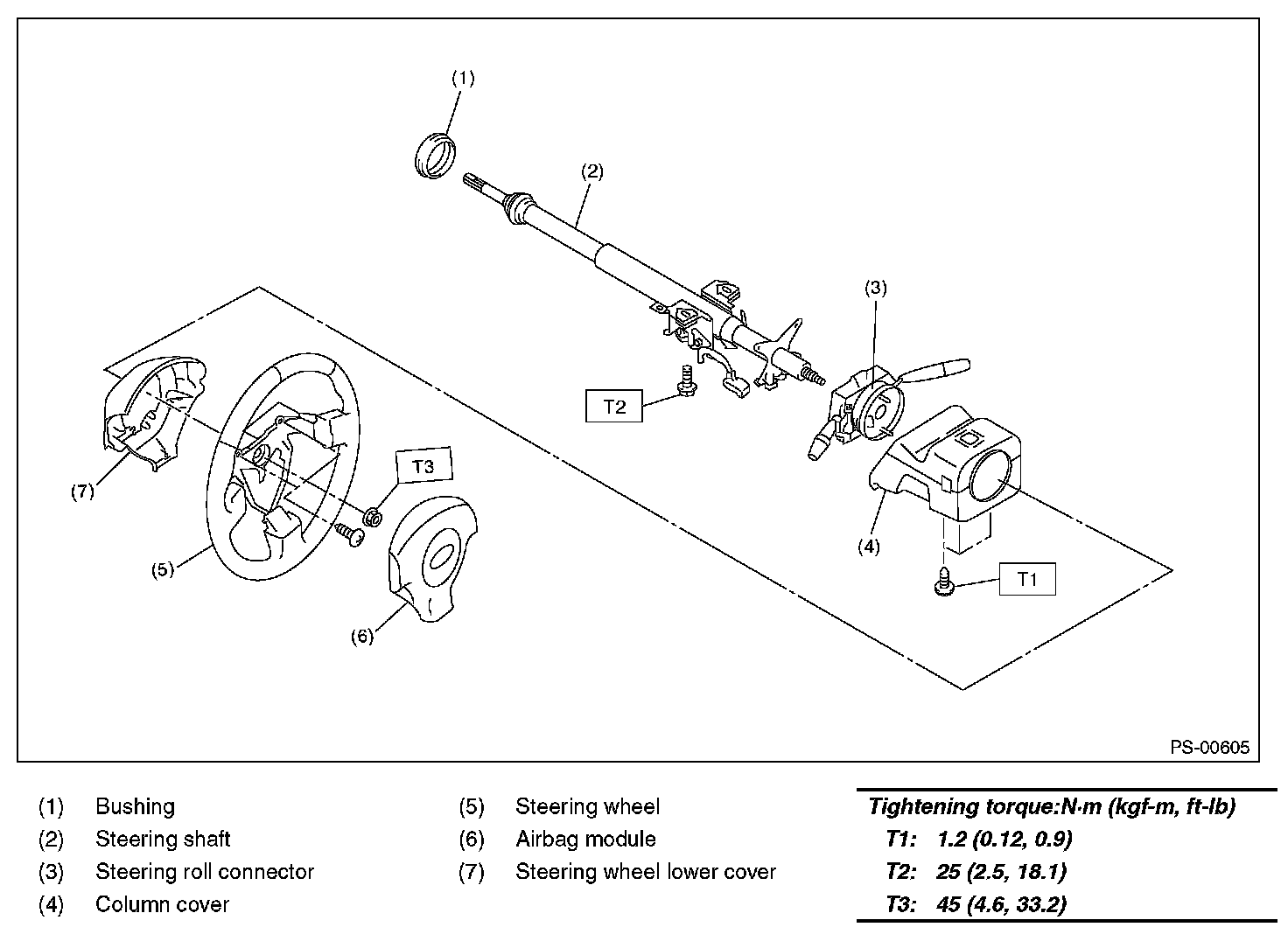 (1)

(2)

(3)

T2

T3

(7)

(5)

(6)

(4)

T1

PS-00605

(1) Bushing
(2) Steering shaft
(3) Steering roll connector
(4) Column cover

(5) Steering wheel
(6) Airbag module
(7) Steering wheel lower cover

Tightening torque:N·m (kgf-m, ft-lb)
T1: 1.2 (0.12, 0.9)
T2: 25 (2.5, 18.1)
T3: 45 (4.6, 33.2)