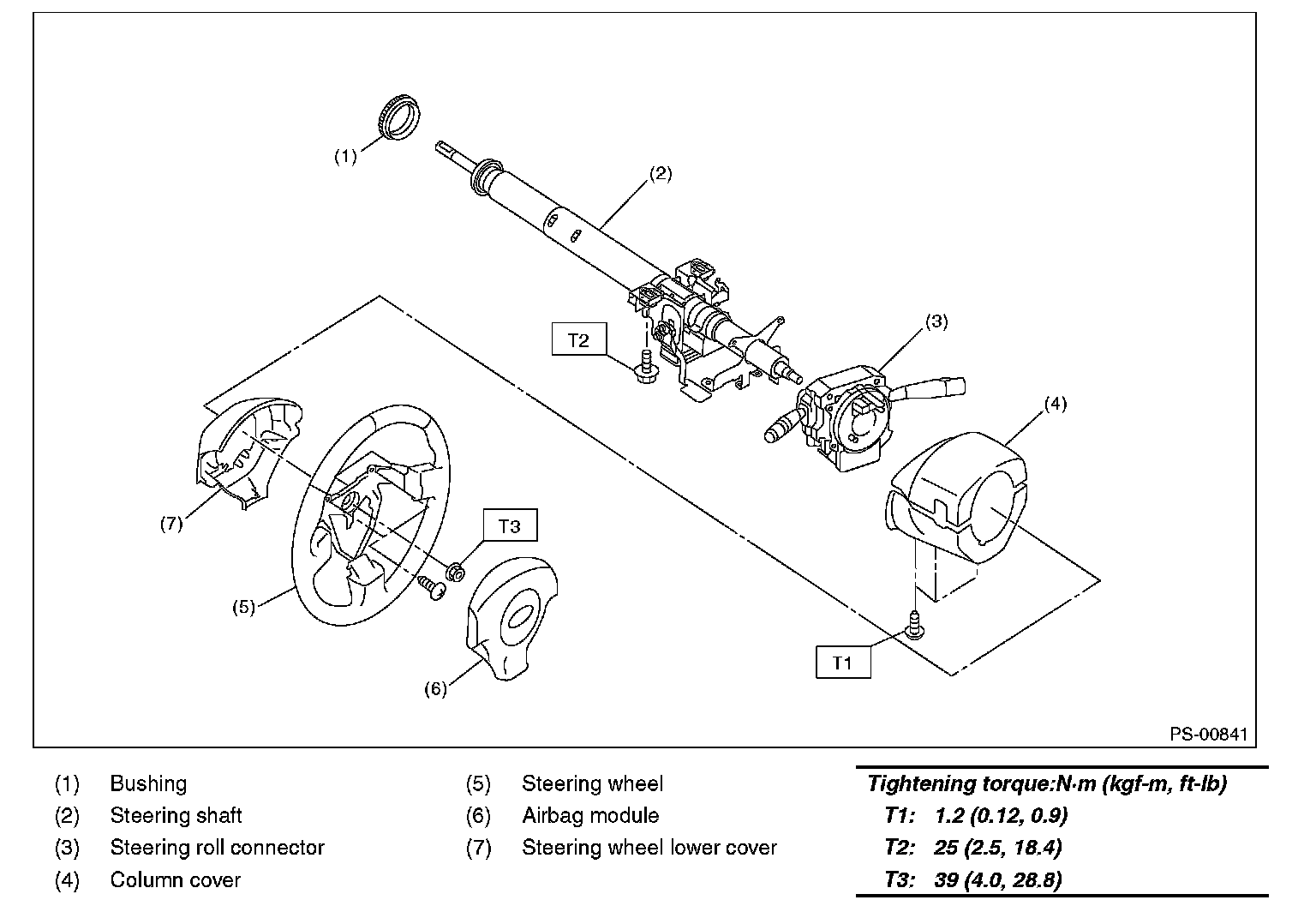 (1)

(2)

T2

(3)

(4)

(7)

T3

(5)

(6)

T1

PS-00841

(1) Bushing
(2) Steering shaft
(3) Steering roll connector
(4) Column cover

(5) Steering wheel
(6) Airbag module
(7) Steering wheel lower cover

Tightening torque:N·m (kgf-m, ft-lb)
T1: 1.2 (0.12, 0.9)
T2: 25 (2.5, 18.4)
T3: 39 (4.0, 28.8)