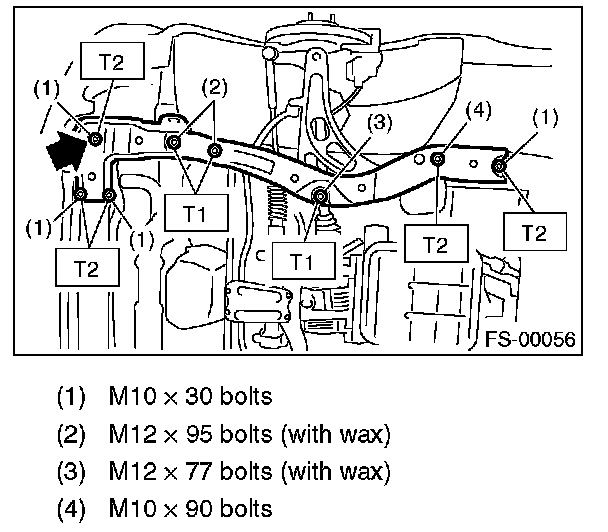 T2
(1)
(2)
(3)
(4)
(1)
T1
(1)
(1)
T2
T1
T2
T2
FS-00056

(1) M10 × 30 bolts
(2) M12 × 95 bolts (with wax)
(3) M12 × 77 bolts (with wax)
(4) M10 × 90 bolts