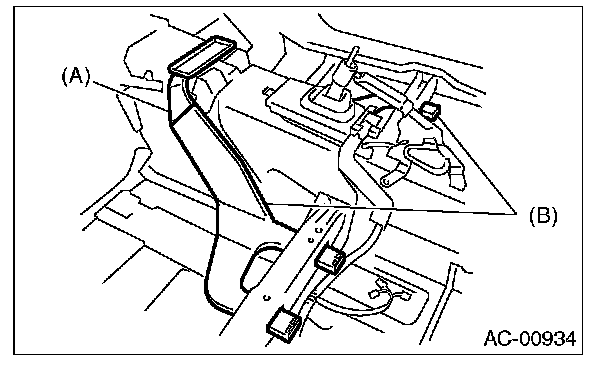 (A)
(B)
AC-00934