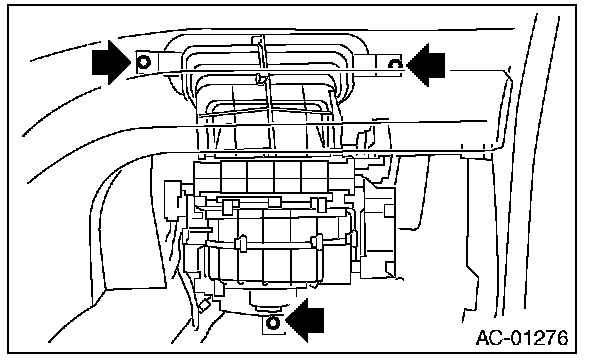 AC-01276