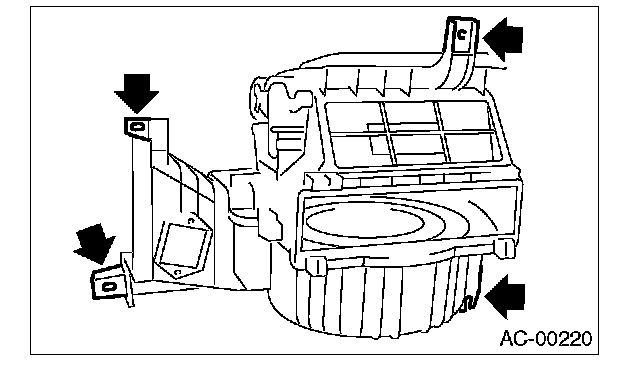 AC-00220