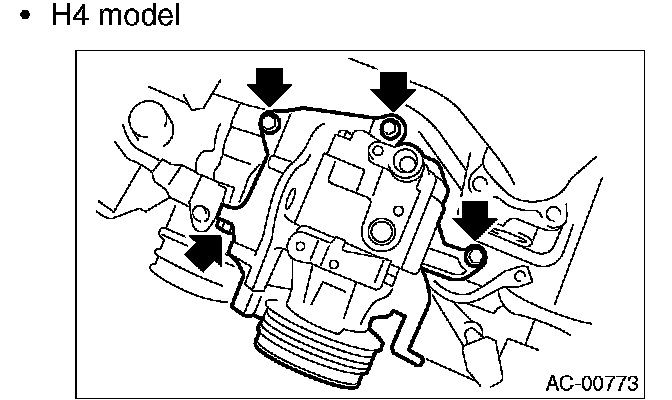 • H4 model

AC-00773