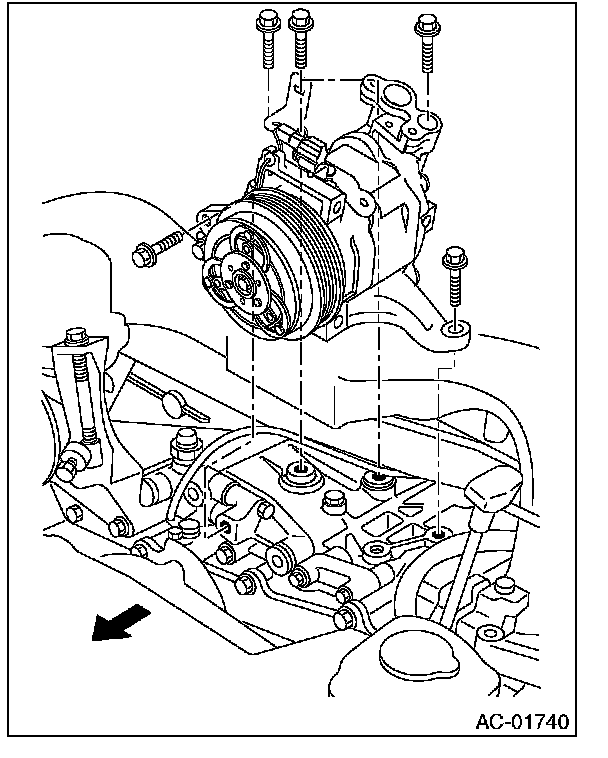 AC-01740