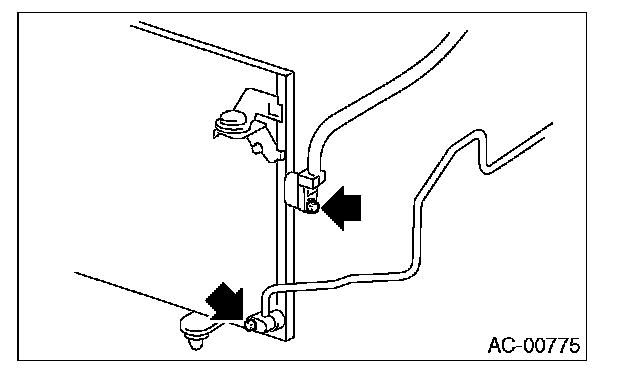 AC-00775