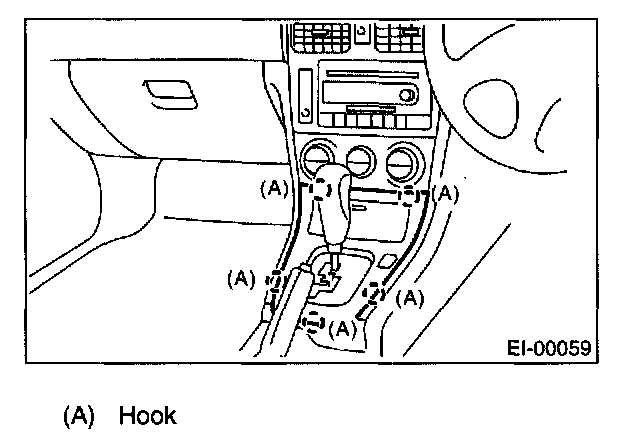 (A)
(A)
(A)
(A)
(A)
EI-00059

(A) Hook