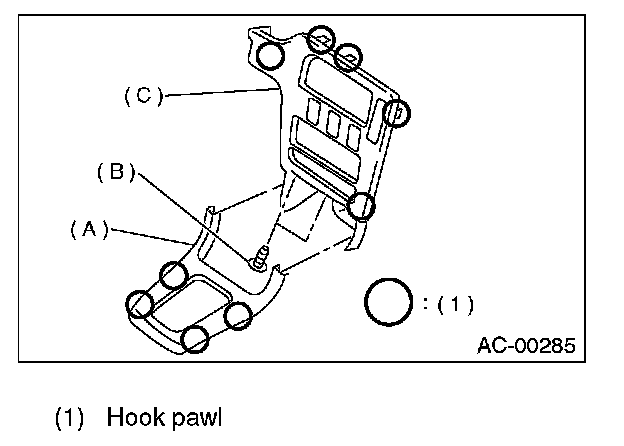 (C)

(B)

(A)

: (1)

AC-00285

(1) Hook pawl