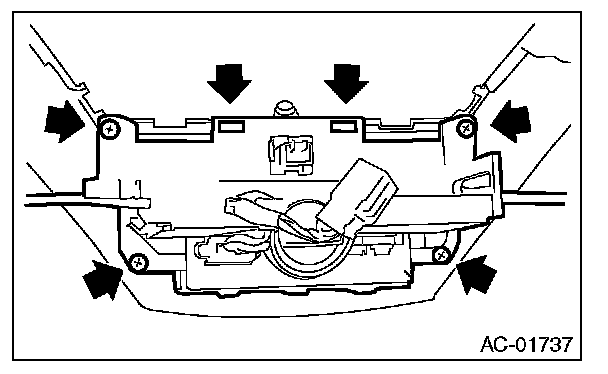 AC-01737