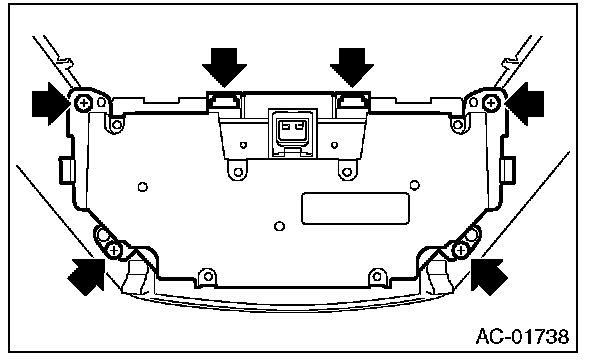 AC-01738