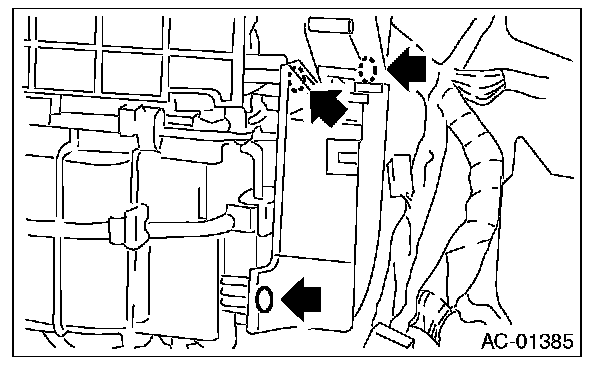 AC-01385