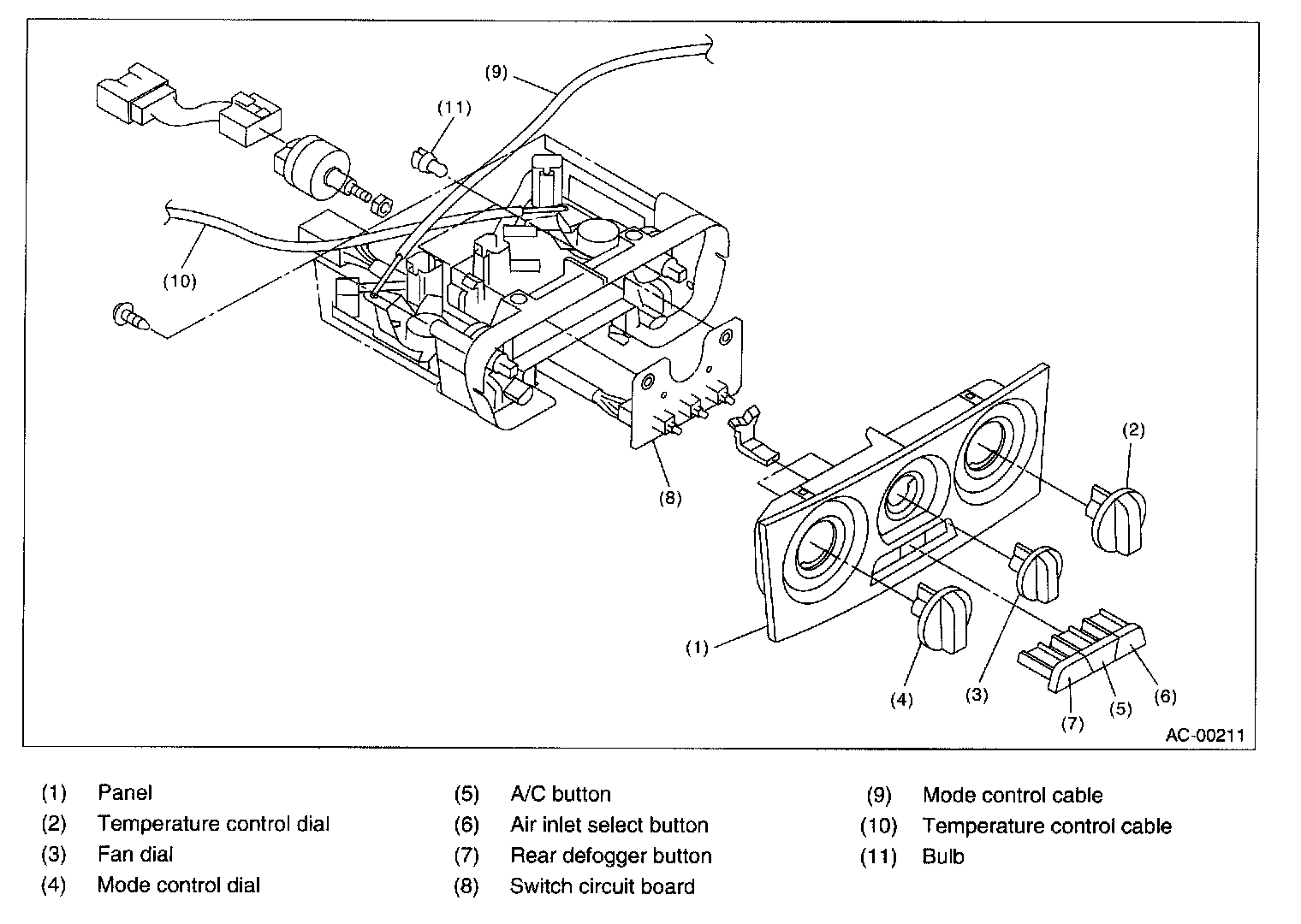 (9)
(11)
(10)
(8)
(2)
(1)
(4)
(3)
(7)
(5)
(6)
AC-00211

(1) Panel
(2) Temperature control dial
(3) Fan dial
(4) Mode control dial

(5) A/C button
(6) Air inlet select button
(7) Rear defogger button
(8) Switch circuit board

(9) Mode control cable
(10) Temperature control cable
(11) Bulb