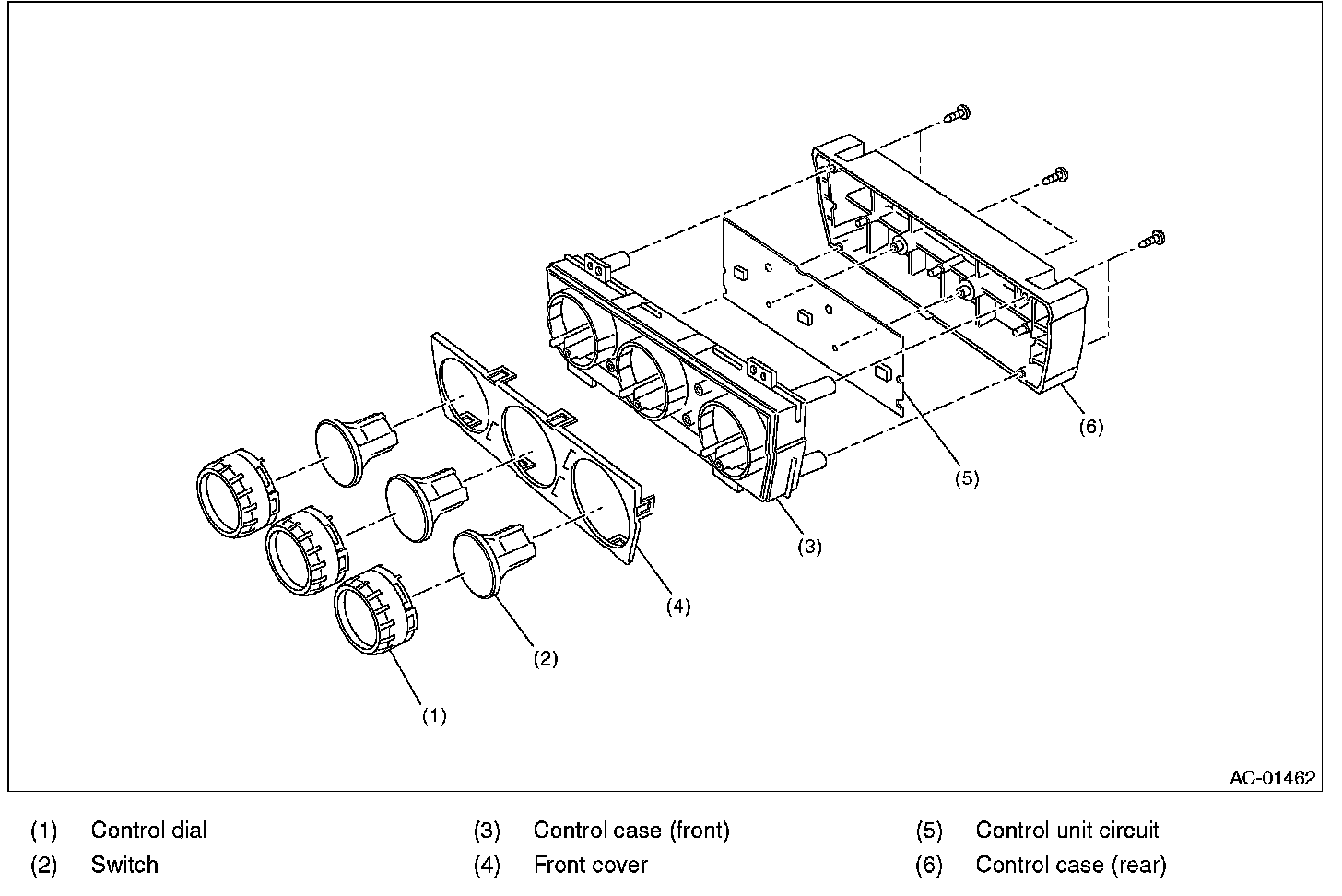 (6)

(5)

(3)

(4)

(2)

(1)

AC-01462

(1) Control dial
(2) Switch

(3) Control case (front)
(4) Front cover

(5) Control unit circuit
(6) Control case (rear)