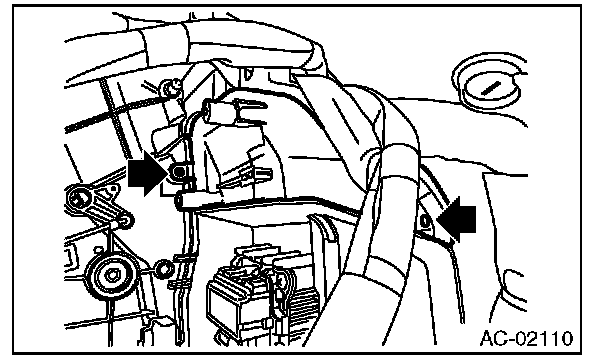 AC-02110