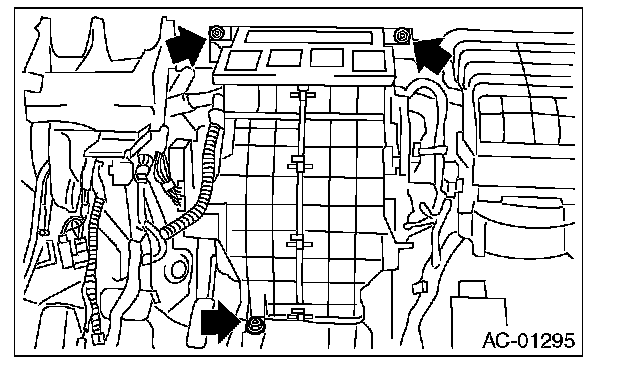 AC-01295