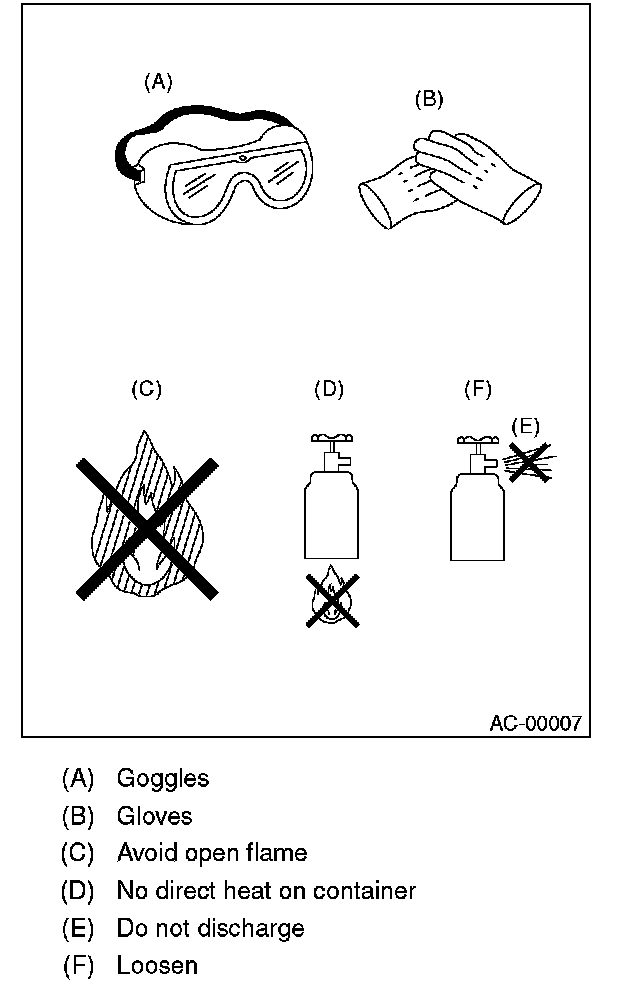 (A)

(B)

(C)

(D)

(F)

(E)

AC-00007

(A) Goggles
(B) Gloves
(C) Avoid open flame
(D) No direct heat on container
(E) Do not discharge
(F) Loosen