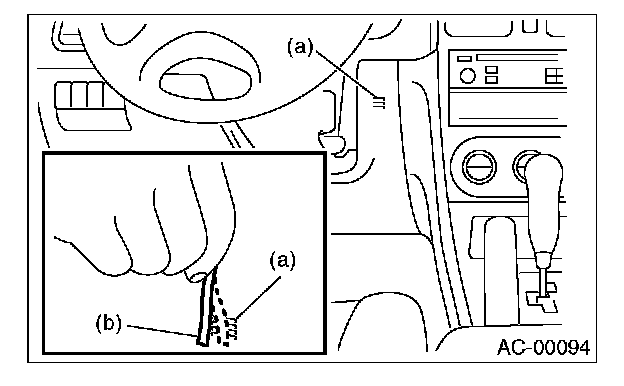 (a)

(a)

(b)

AC-00094