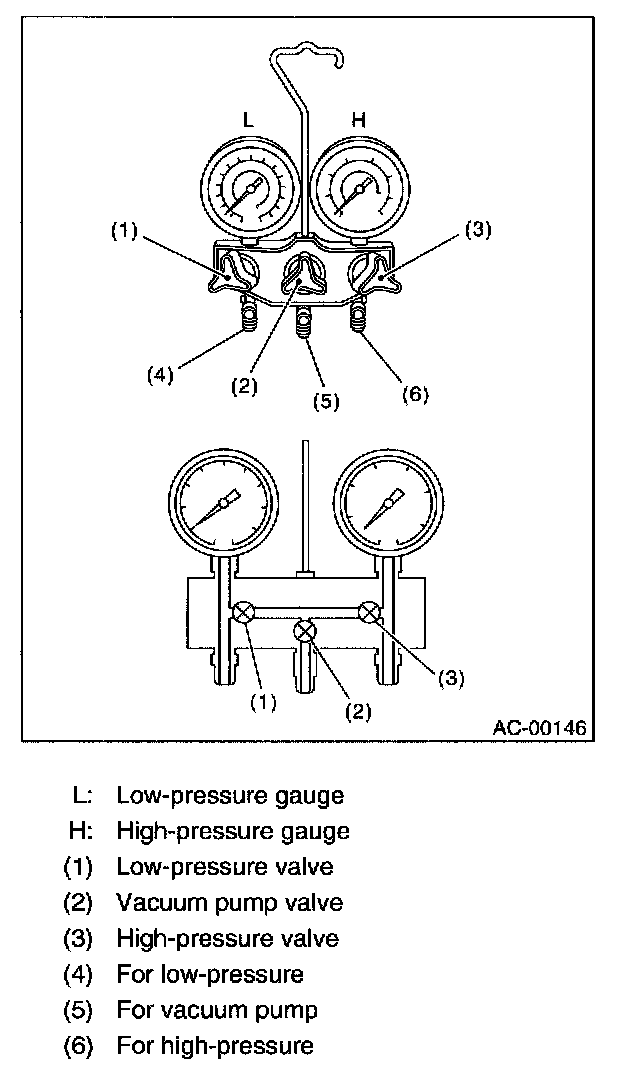 L
H
(1)
(3)
(4)
(2)
(5)
(6)
(1)
(2)
(3)
AC-00146

L: Low-pressure gauge
H: High-pressure gauge
(1) Low-pressure valve
(2) Vacuum pump valve
(3) High-pressure valve
(4) For low-pressure
(5) For vacuum pump
(6) For high-pressure